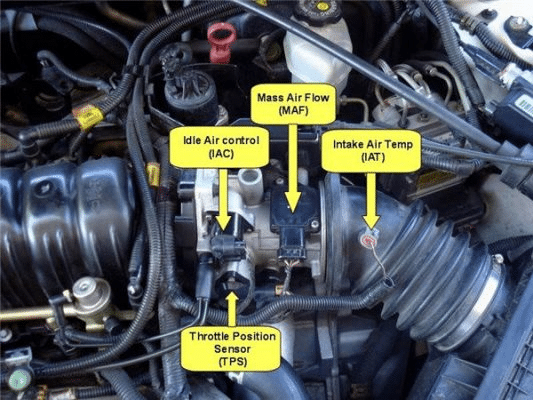 Mass Air Flow
(MAF)

Idle Air control
(IAC)

Intake Air Temp
(IAT)

Throttle Position
Sensor
(TPS)